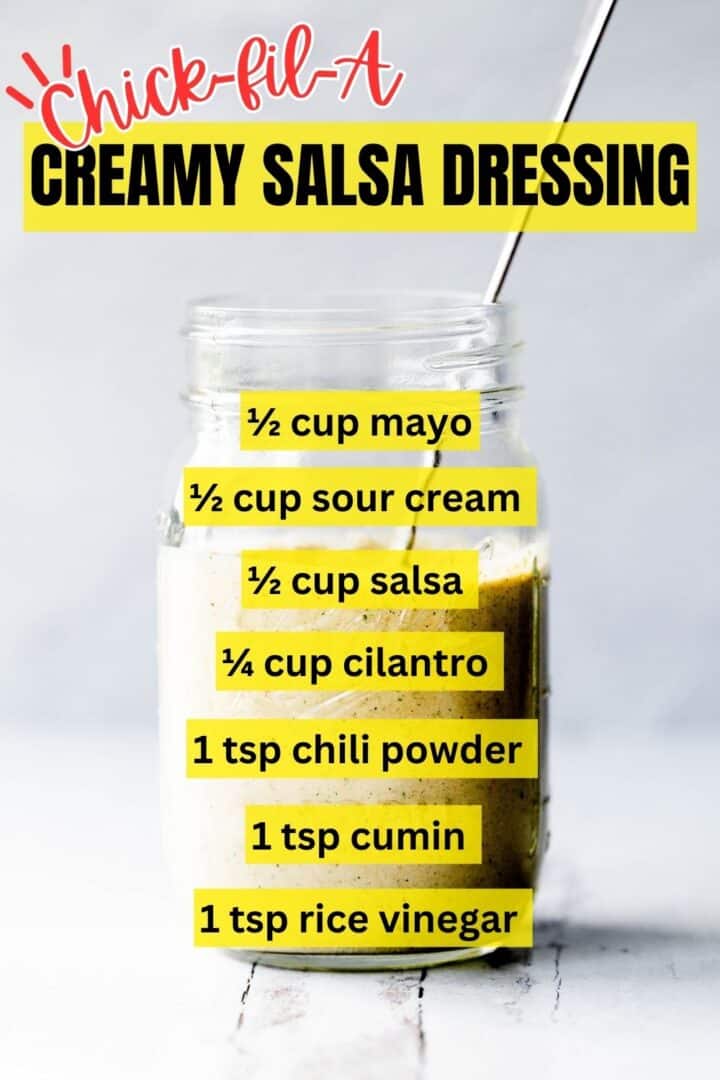 Chick-fil-A
CREAMY SALSA DRESSING

½ cup mayo
½ cup sour cream
½ cup salsa
¼ cup cilantro
1 tsp chili powder
1 tsp cumin
1 tsp rice vinegar